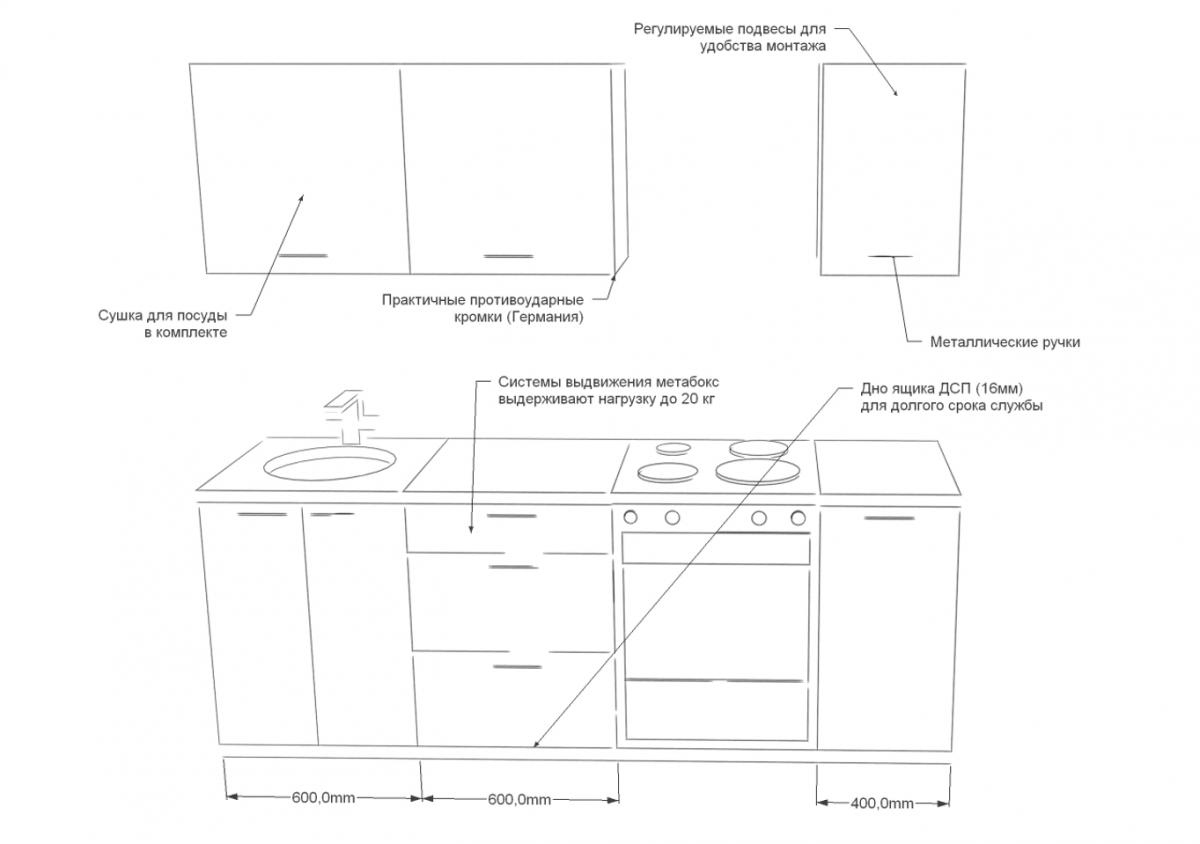 Регулируемые подвесы для удобства монтажа

Сушка для посуды в комплекте

Практичные противоударные кромки (Германия)

Металлические ручки

Системы выдвижения метабокс выдерживают нагрузку до 20 кг

Дно ящика ДСП (16мм) для долгого срока службы

600,0mm

600,0mm

400,0mm