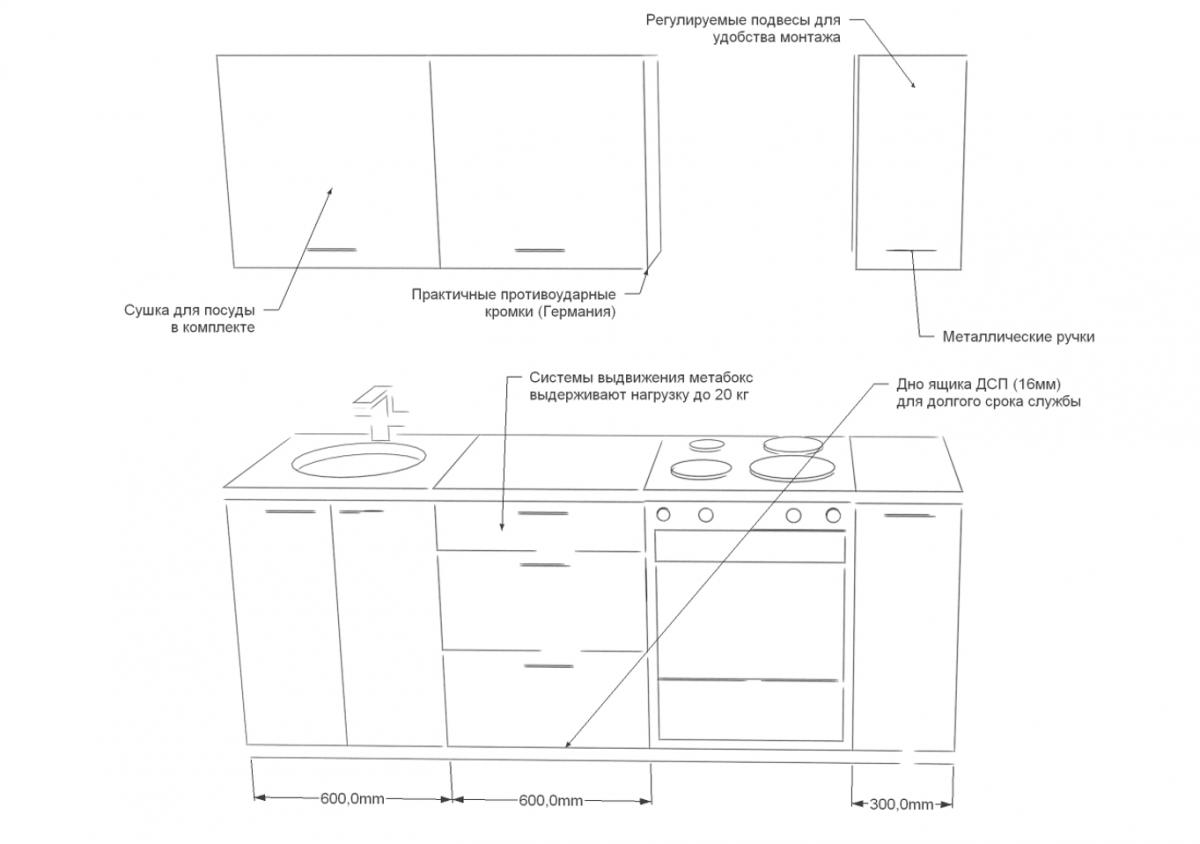 Регулируемые подвесы для удобства монтажа

Сушка для посуды в комплекте

Практичные противоударные кромки (Германия)

Металлические ручки

Системы выдвижения метабокс выдерживают нагрузку до 20 кг

Дно ящика ДСП (16мм) для долгого срока службы

600,0mm

600,0mm

300,0mm